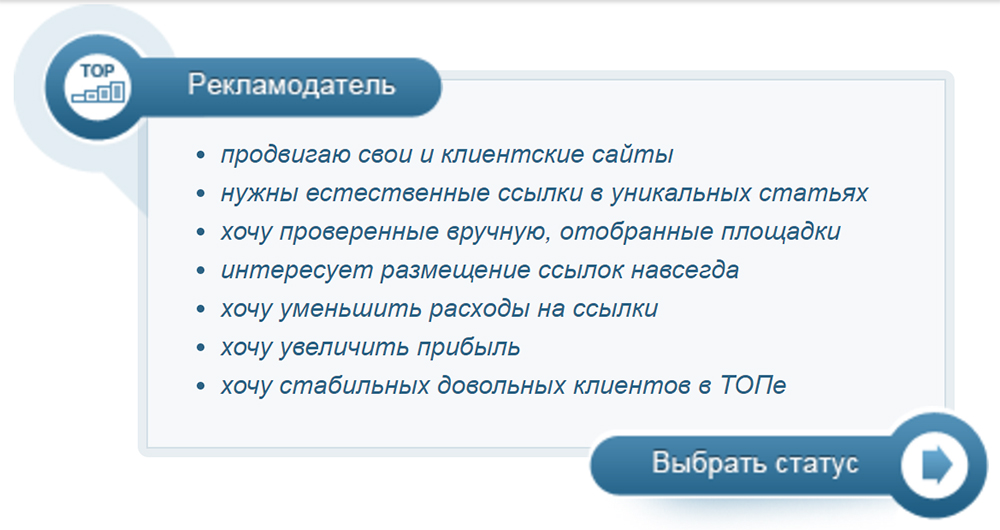 TOP

Рекламодатель

• продвигаю свои и клиентские сайты
• нужны естественные ссылки в уникальных статьях
• хочу проверенные вручную, отобранные площадки
• интересует размещение ссылок навсегда
• хочу уменьшить расходы на ссылки
• хочу увеличить прибыль
• хочу стабильных довольных клиентов в ТОПе

Выбрать статус